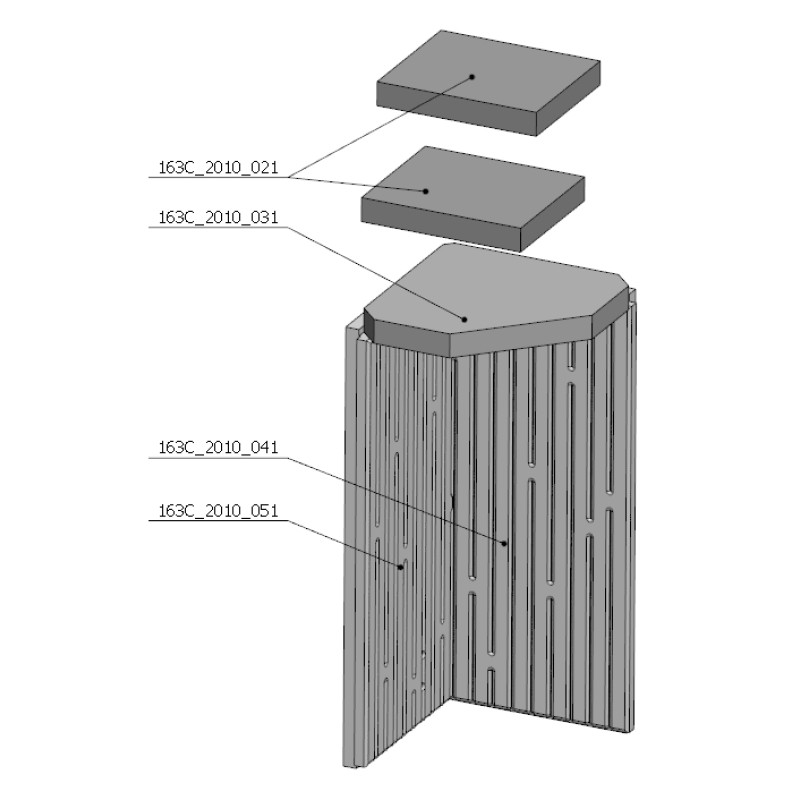 163C_2010_021
163C_2010_031
163C_2010_041
163C_2010_051